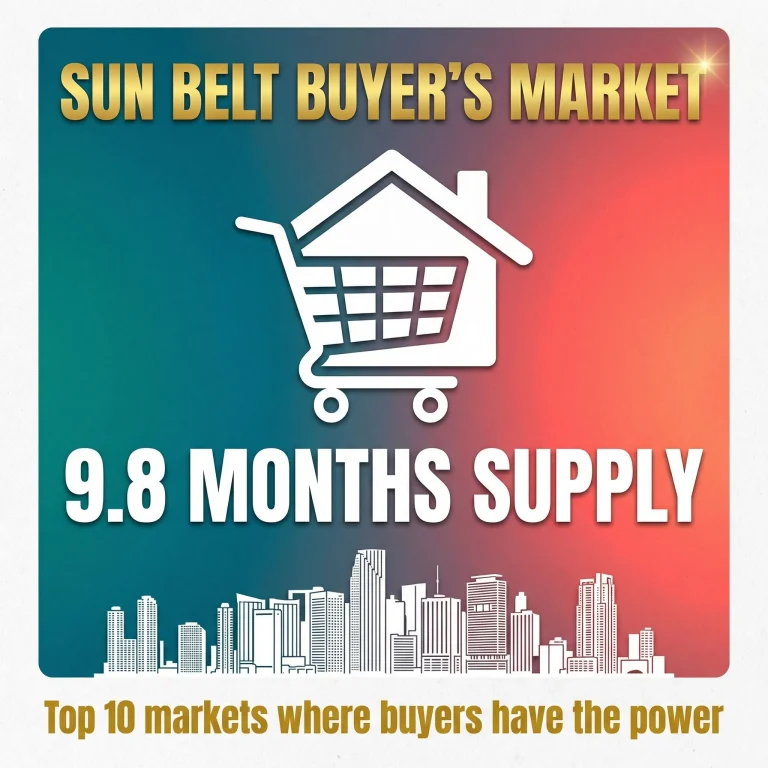 SUN BELT BUYER'S MARKET

9.8 MONTHS SUPPLY

Top 10 markets where buyers have the power